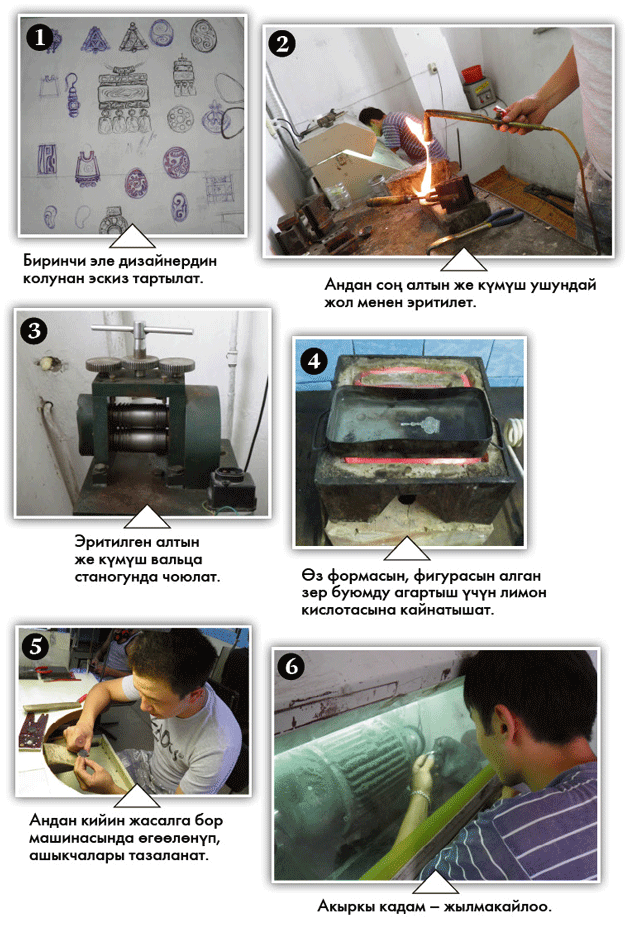 1

Биринчи эле дизайнердин колунан эскиз тартылат.

2

Андан соң алтын же күмүш ушундай жол менен эритилет.

3

Эритилген алтын же күмүш вальца станогунда чоюлат.

4

Өз формасын, фигурасын алган зер буюмду агартыш үчүн лимон кислотасына кайнатышат.

5

Андан кийин жасалга бор машинасында өгөөлөнүп, ашыкчалары тазаланат.

6

Акыркы кадам – жылмакайлоо.