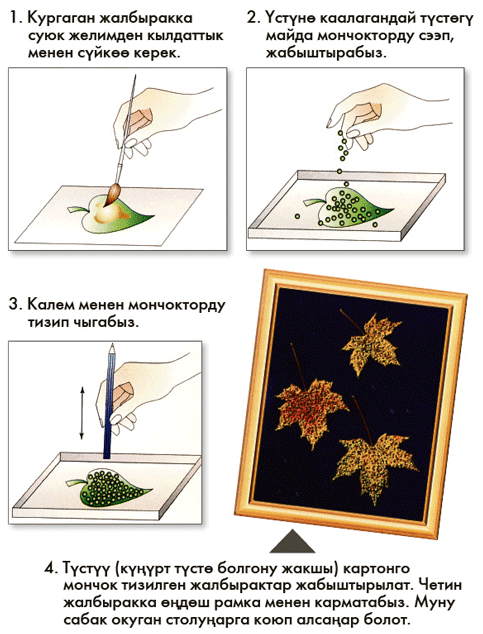 1. Кургаган жалбыракка суюк желимден кылдаттык менен сүйкөө керек.

2. Үстүнө каалагандай түстөгү майда мончокторду сээп, жабыштырабыз.

3. Калем менен мончокторду тизип чыгабыз.

4. Түстүү (күңүрт түстө болгону жакшы) картонго мончок тизилген жалбырактар жабыштырылат. Четин жалбыракка өңдөш рамка менен карматабыз. Муну сабак окуган столуңарга коюп алсаңар болот.