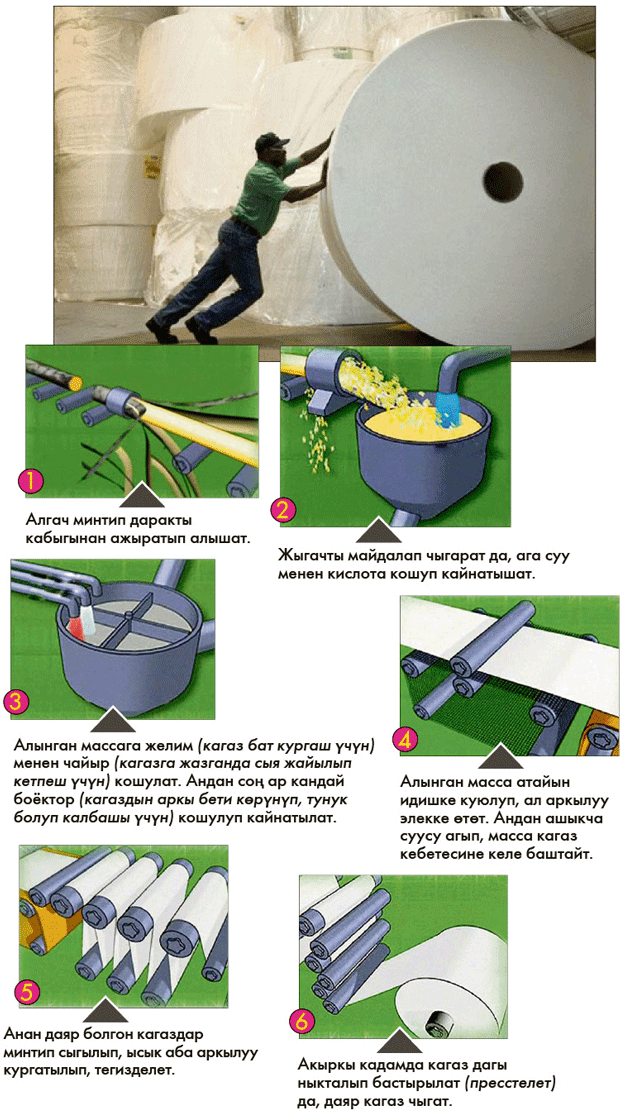 1
Алгач минтип даракты кабыгынан ажыратып алышат.

2
Жыгачты майдалап чыгарат да, ага суу менен кислота кошуп кайнатышат.

3
Алынган массага желим (кагаз бат кургаш үчүн) менен чайыр (кагазга жазганда сыя жайылып кетпеш үчүн) кошулат. Андан соң ар кандай боёктор (кагаздын аркы бети көрүнүп, тунук болуп калбашы үчүн) кошулуп кайнатылат.

4
Алынган масса атайын идишке куюлуп, ал аркылуу элекке өтөт. Андан ашыкча суусу агып, масса кагаз кебетесине келе баштайт.

5
Анан даяр болгон кагаздар минтип сыгылып, ысык аба аркылуу кургатылып, тегизделет.

6
Акыркы кадамда кагаз дагы ныкталып бастырылат (пресстелет) да, даяр кагаз чыгат.