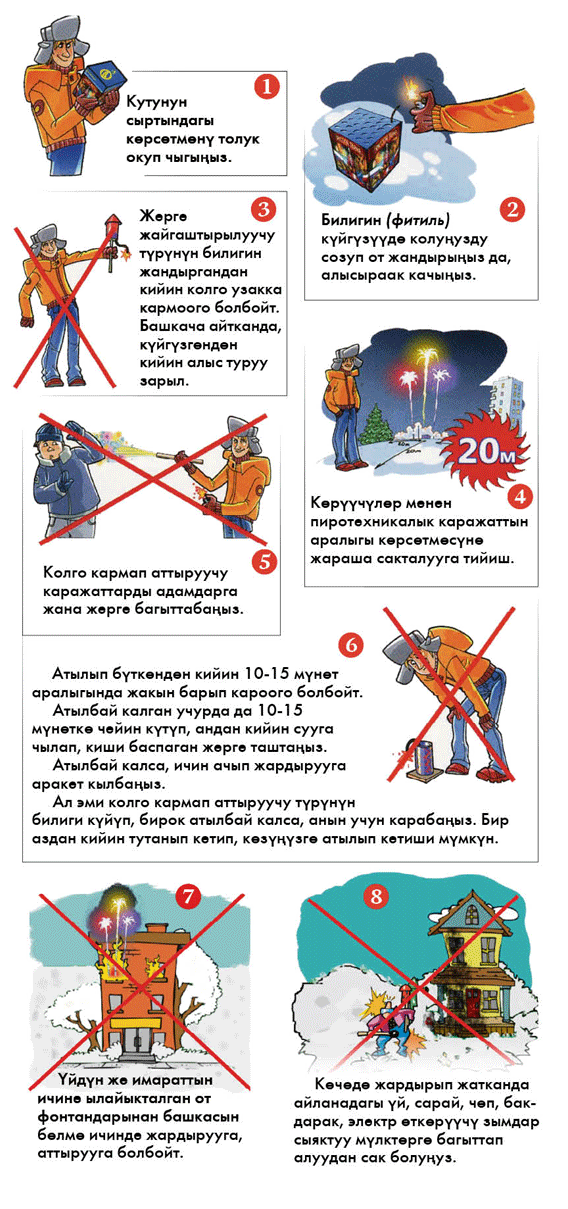 1

Кутунун сыртындагы көрсөтмөнү толук окуп чыгыңыз.

2

Билигин (фитиль) күйгүзүүдө колуңузду созуп от жандырыңыз да, алысыраак качыңыз.

3

Жерге жайгаштырылуучу түрүнүн билигин жандыргандан кийин колго узакка кармоого болбойт. Башкача айтканда, күйгүзгөндөн кийин алыс туруу зарыл.

20м

4

Көрүүчүлөр менен пиротехникалык каражаттын аралыгы көрсөтмөсүнө жараша сакталууга тийиш.

5

Колго кармап аттыруучу каражаттарды адамдарга жана жерге багыттабаңыз.

6

Атылып бүткөндөн кийин 10-15 мүнөт аралыгында жакын барып кароого болбойт.

Атылбай калган учурда да 10-15 мүнөткө чейин күтүп, андан кийин сууга чылап, киши баспаган жерге таштаңыз.

Атылбай калса, ичин ачып жардырууга аракет кылбаңыз.

Ал эми колго кармап аттыруучу түрүнүн билиги күйүп, бирок атылбай калса, анын учун карабаңыз. Бир аздан кийин тутанып кетип, көзүңүзгө атылып кетиши мүмкүн.

7

Үйдүн же имараттын ичине ылайыкталган от фонтандарынан башкасын бөлмө ичинде жардырууга, аттырууга болбойт.

8

Көчөдө жардырып жатканда айланадагы үй, сарай, чөп, бак-дарак, электр өткөрүүчү зымдар сыяктуу мүлктөргө багыттап алуудан сак болуңуз.