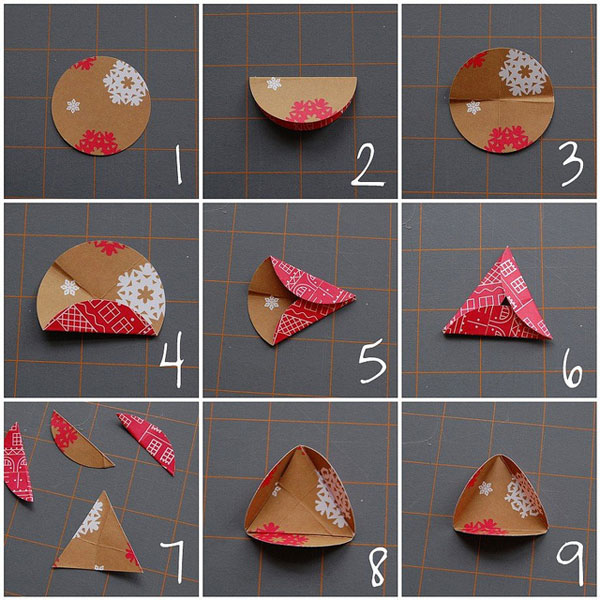 1

2

3

4

5

6

7

8

9